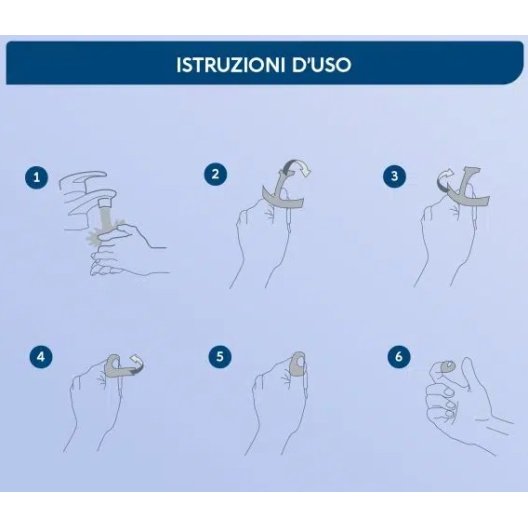 ISTRUZIONI D'USO

1

2

3

4

5

6