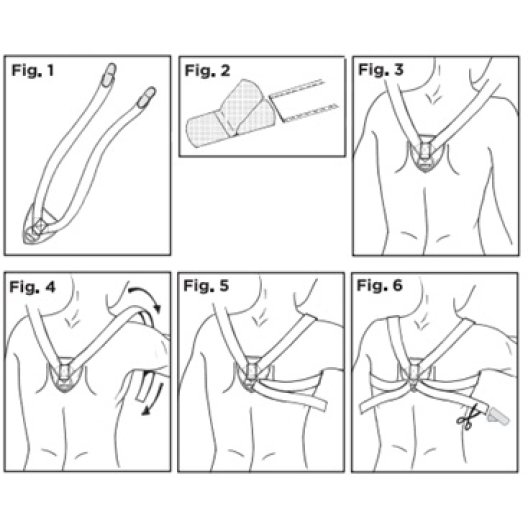 Fig. 1

Fig. 2

Fig. 3

Fig. 4

Fig. 5

Fig. 6