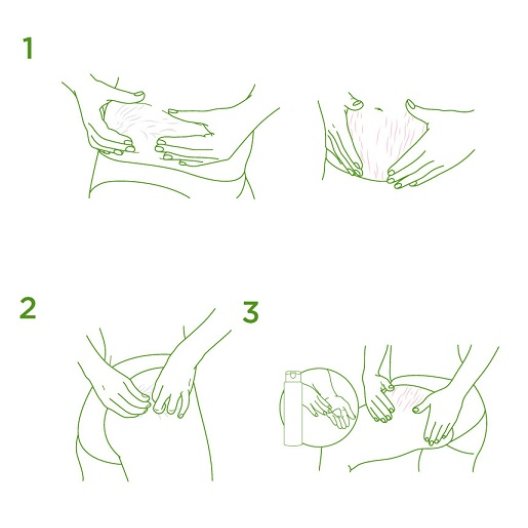 1

2

3