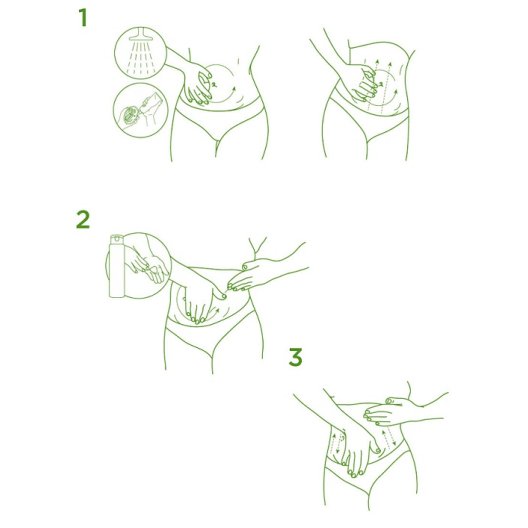 1

2

3