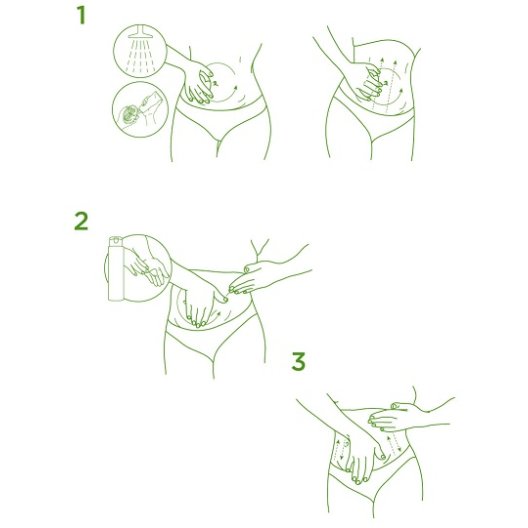 1

2

3